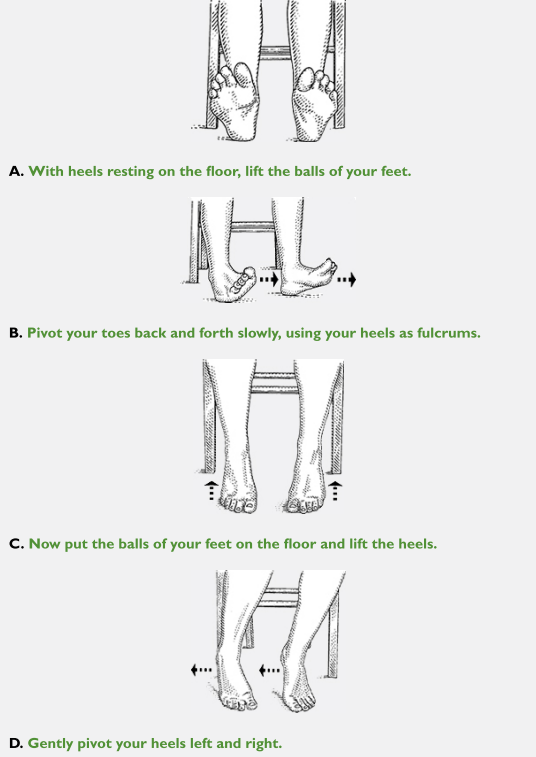 A. With heels resting on the floor, lift the balls of your feet.

B. Pivot your toes back and forth slowly, using your heels as fulcrums.

C. Now put the balls of your feet on the floor and lift the heels.

D. Gently pivot your heels left and right.